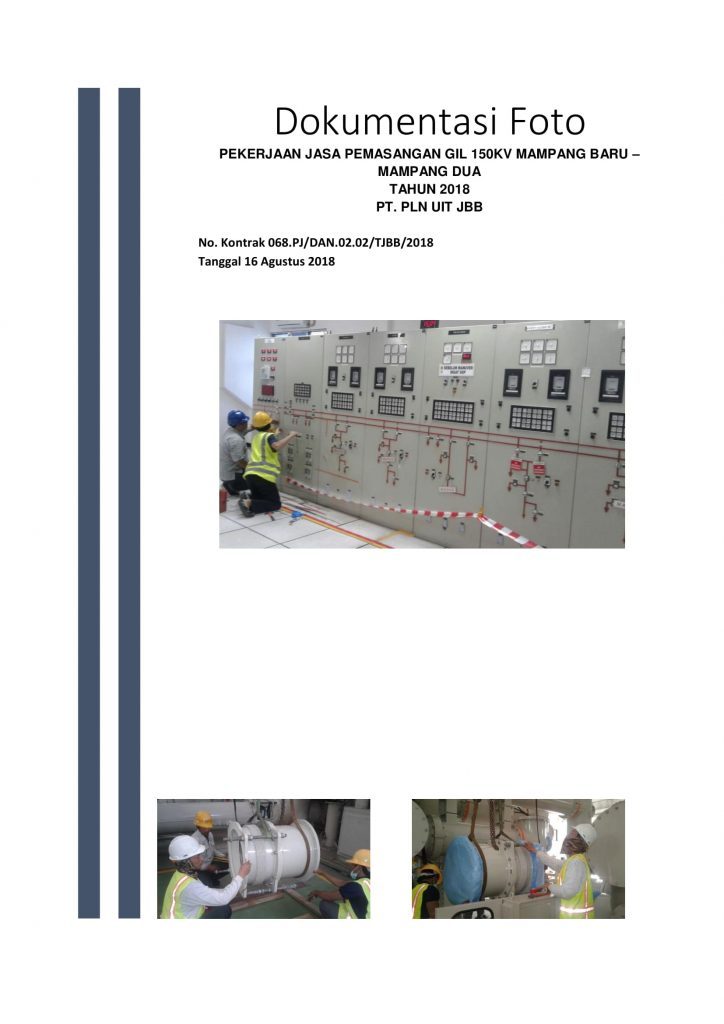 Dokumentasi Foto

PEKERJAAN JASA PEMASANGAN GIL 150KV MAMPANG BARU – MAMPANG DUA
TAHUN 2018
PT. PLN UIT JBB

No. Kontrak 068.PJ/DAN.02.02/TJBB/2018
Tanggal 16 Agustus 2018